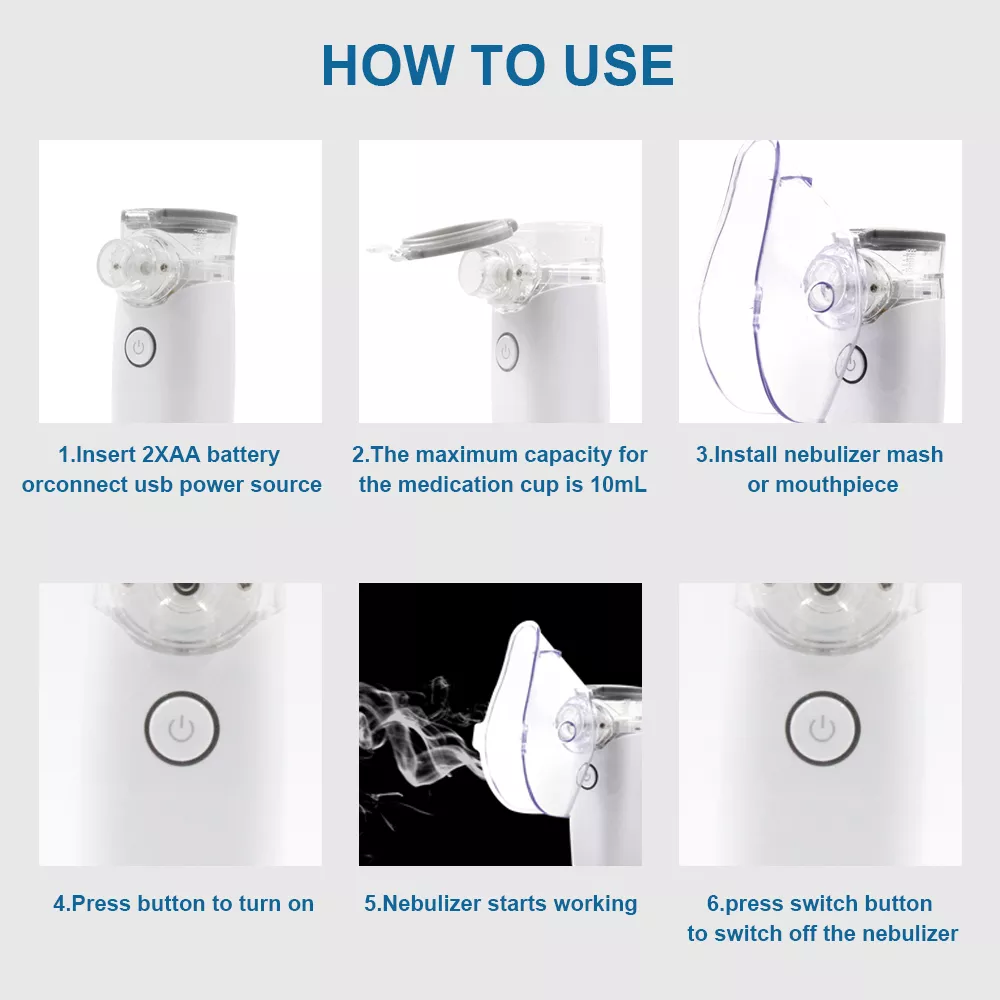 HOW TO USE

1.Insert 2XAA battery orconnect usb power source

2.The maximum capacity for the medication cup is 10mL

3.Install nebulizer mash or mouthpiece

4.Press button to turn on

5.Nebulizer starts working

6.press switch button to switch off the nebulizer