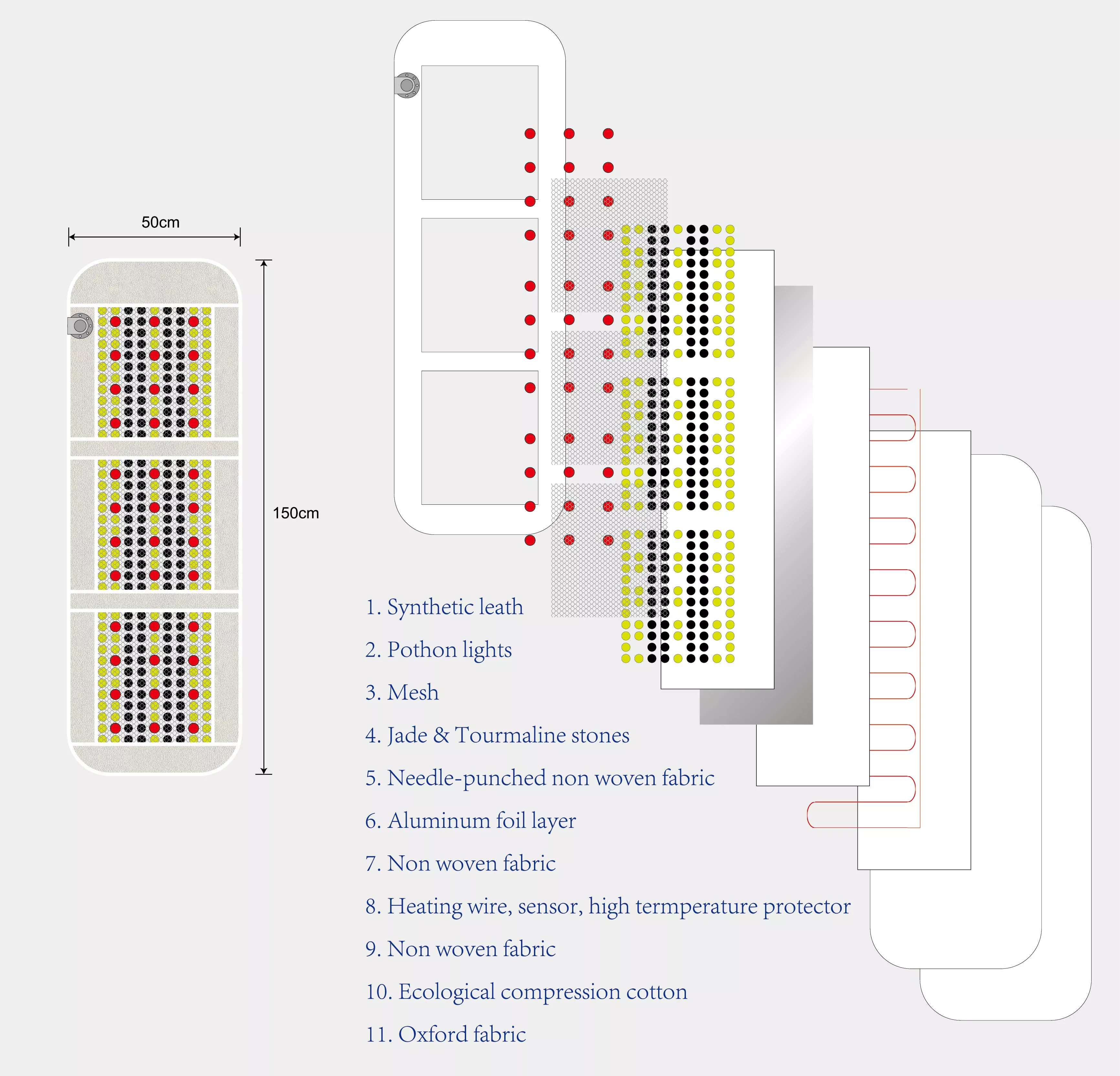 50cm

150cm

1. Synthetic leath

2. Pothon lights

3. Mesh

4. Jade & Tourmaline stones

5. Needle-punched non woven fabric

6. Aluminum foil layer

7. Non woven fabric

8. Heating wire, sensor, high termperature protector

9. Non woven fabric

10. Ecological compression cotton

11. Oxford fabric