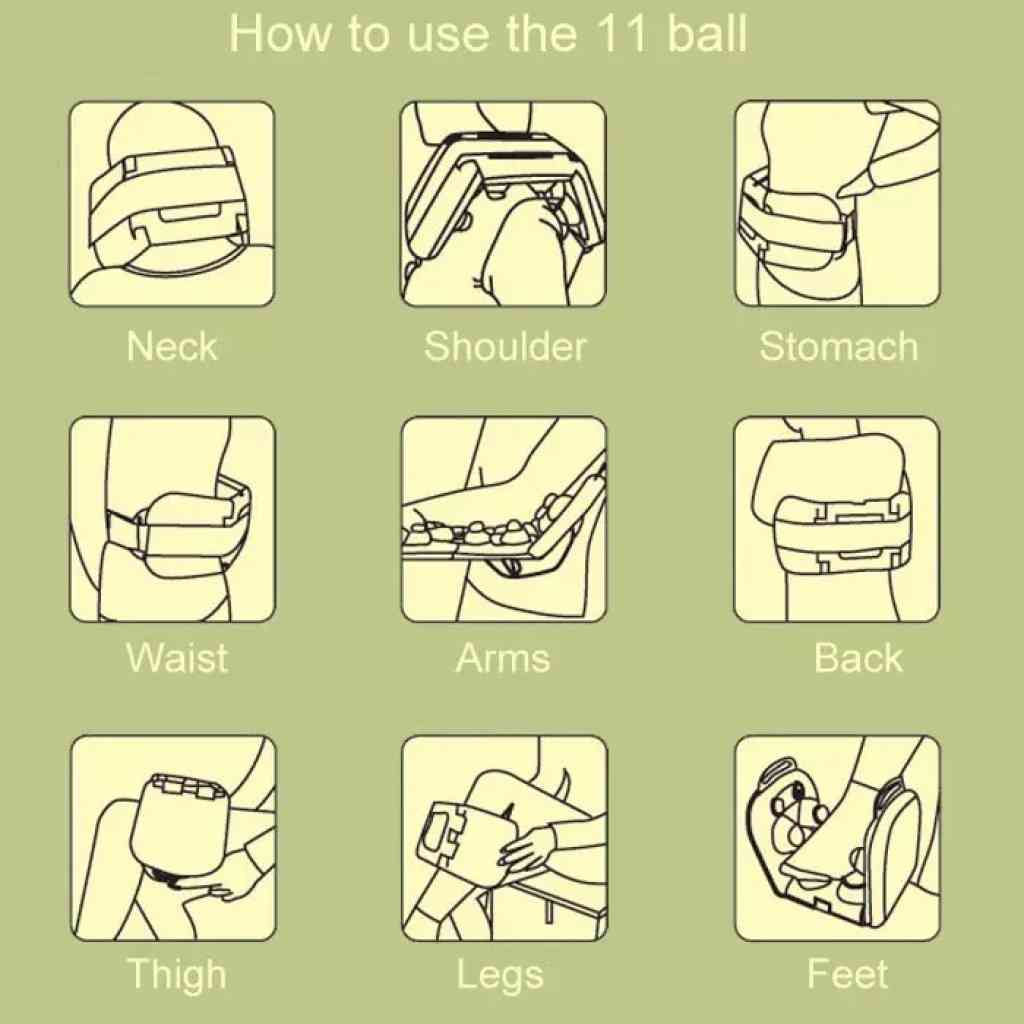 How to use the 11 ball

Neck

Shoulder

Stomach

Waist

Arms

Back

Thigh

Legs

Feet